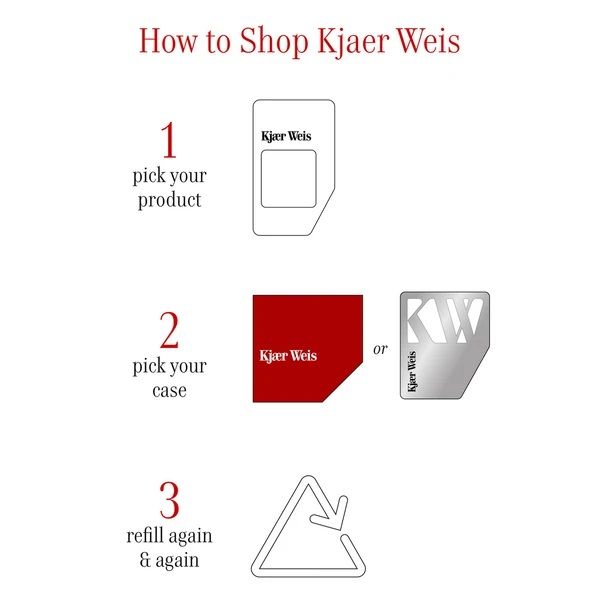 How to Shop Kjaer Weis

1
pick your product

Kjær Weis

2
pick your case

Kjær Weis

or

KW

Kjær Weis

3
refill again & again