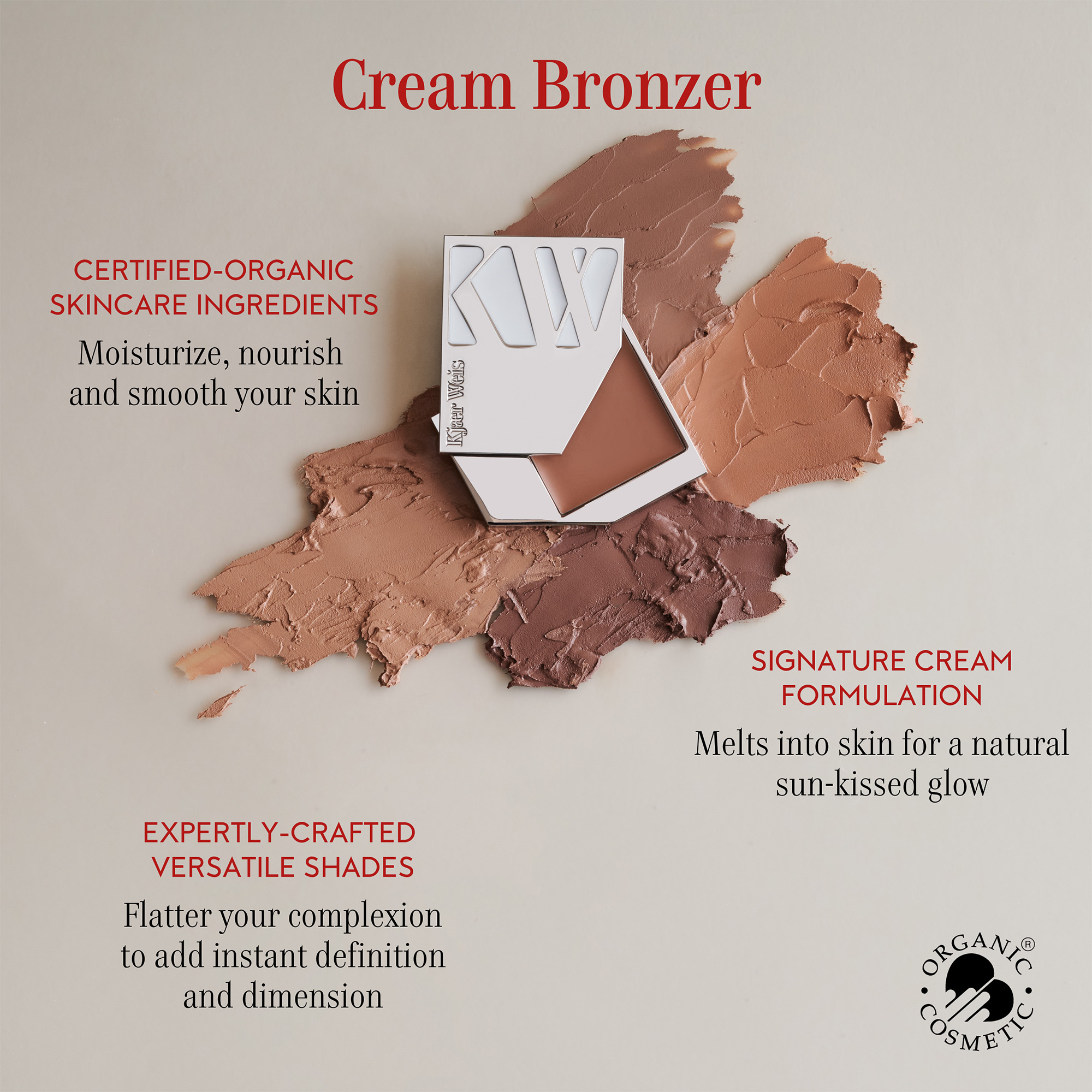 Cream Bronzer

CERTIFIED-ORGANIC SKINCARE INGREDIENTS

Moisturize, nourish and smooth your skin

KW

Kjaer Weis

SIGNATURE CREAM FORMULATION

Melts into skin for a natural sun-kissed glow

EXPERTLY-CRAFTED VERSATILE SHADES

Flatter your complexion to add instant definition and dimension

ORGANIC® COSMETIC